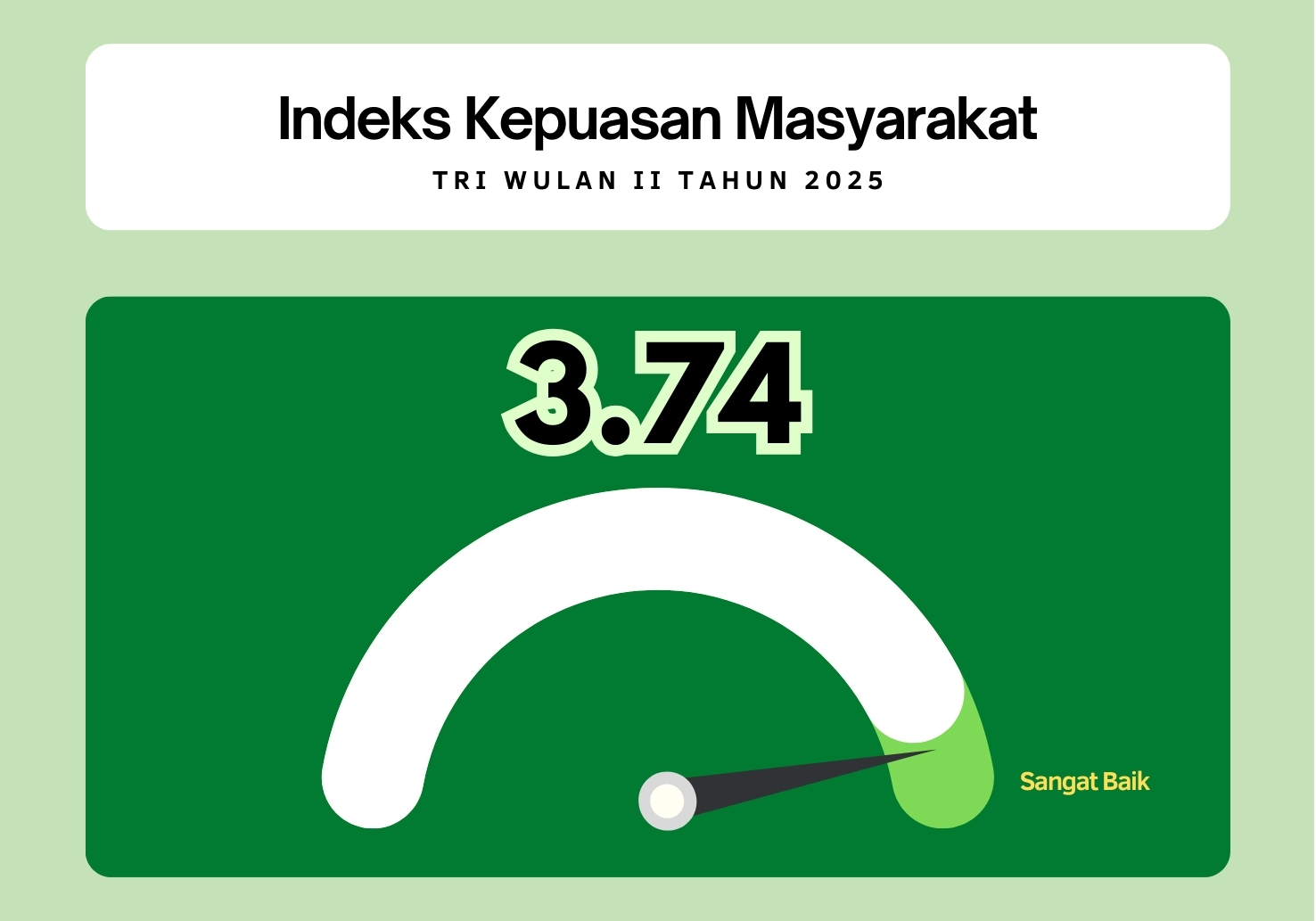 Indeks Kepuasan Masyarakat

TRI WULAN II TAHUN 2025

3.74

Sangat Baik